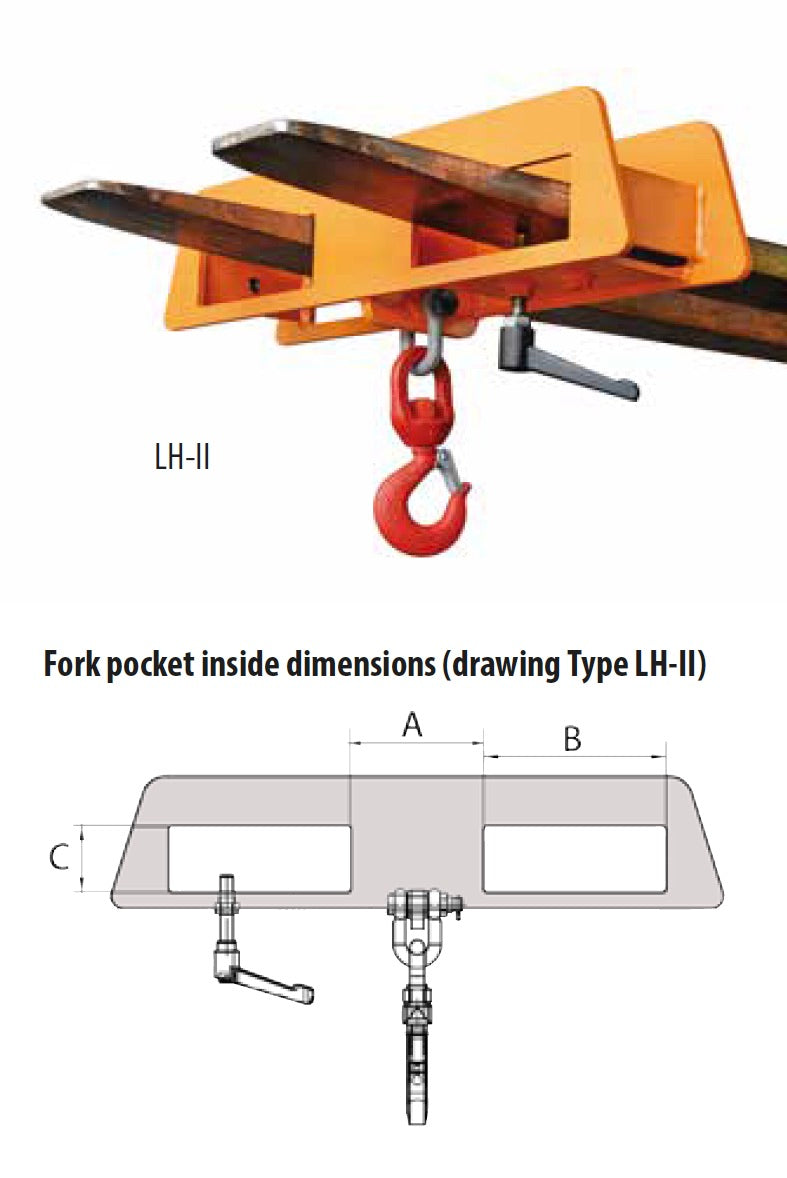 LH-II

Fork pocket inside dimensions (drawing Type LH-II)

A

B

C